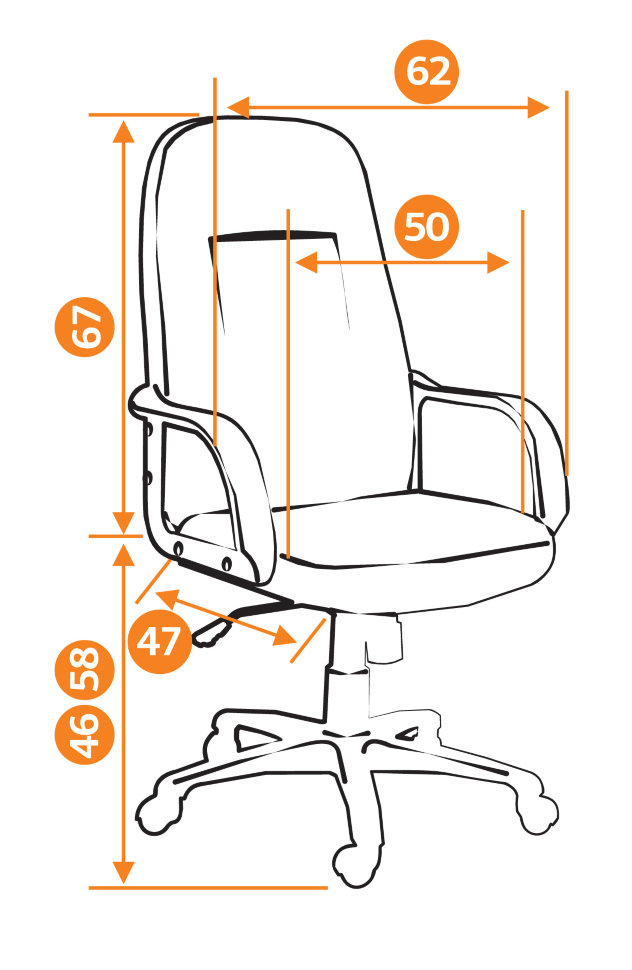 62
50
67
47
58
46